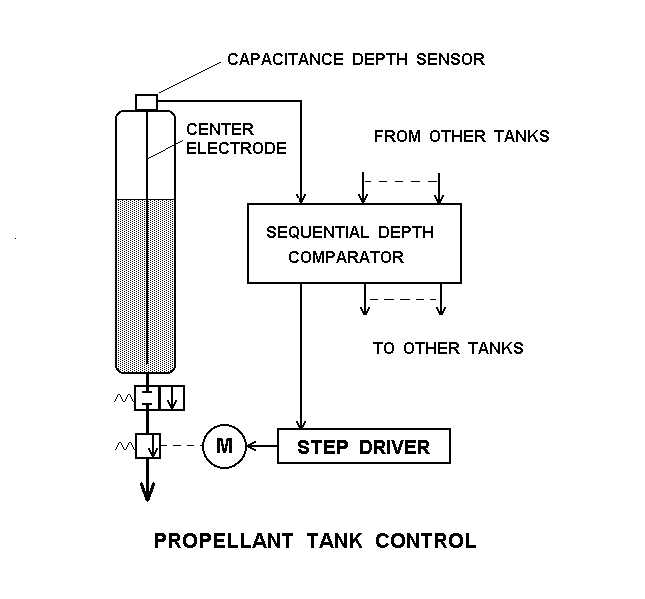 CAPACITANCE DEPTH SENSOR

CENTER ELECTRODE

FROM OTHER TANKS

SEQUENTIAL DEPTH COMPARATOR

TO OTHER TANKS

M

STEP DRIVER

PROPELLANT TANK CONTROL